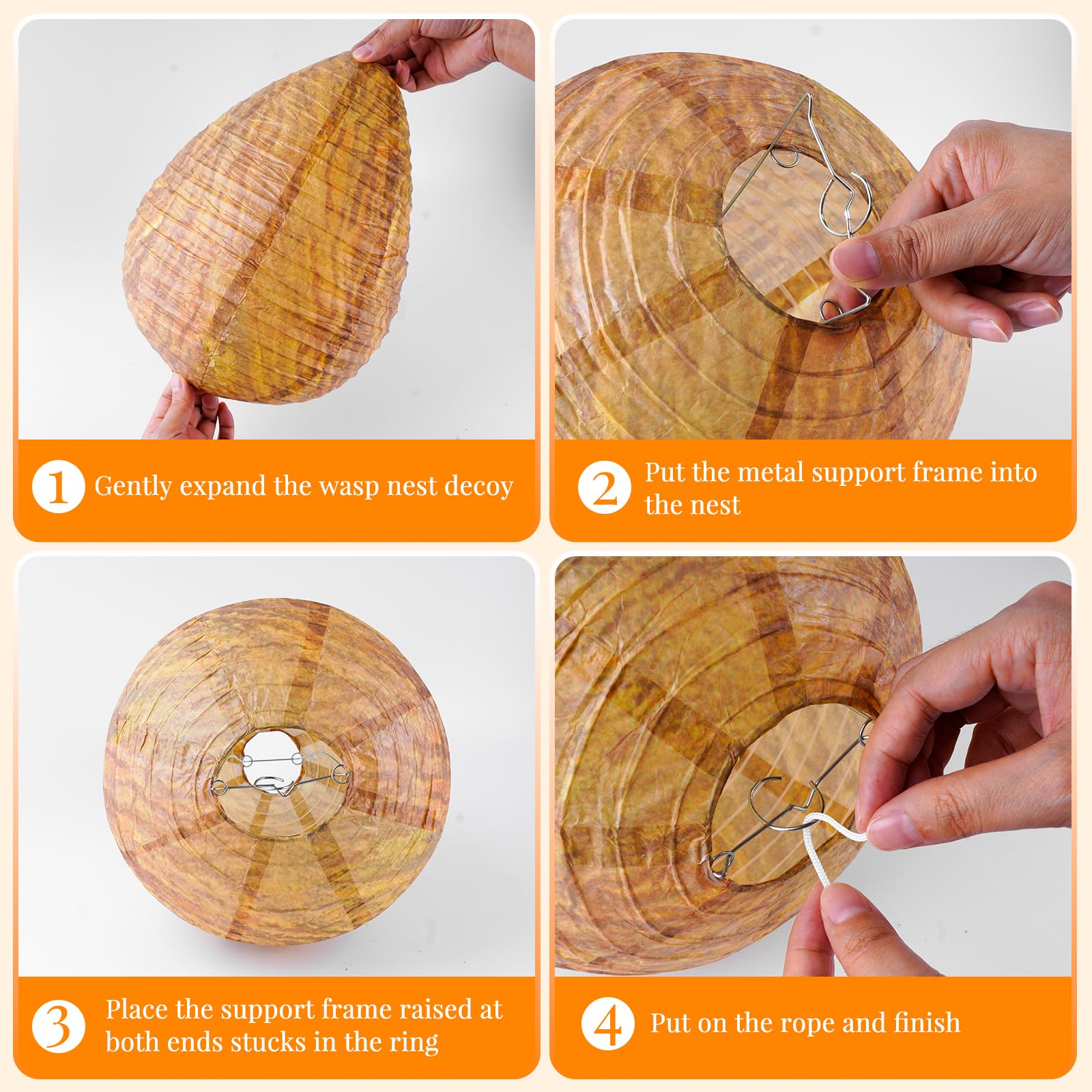 1 Gently expand the wasp nest decoy

2 Put the metal support frame into the nest

3 Place the support frame raised at both ends stucks in the ring

4 Put on the rope and finish