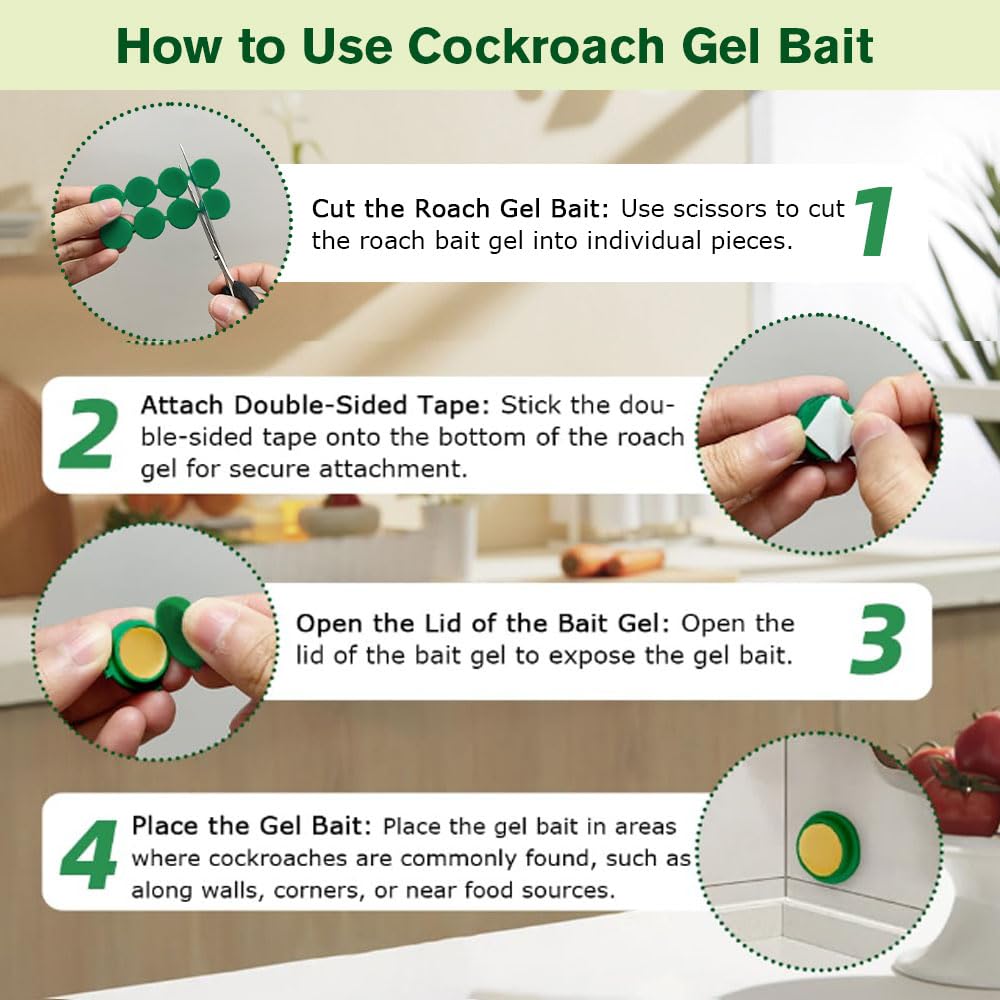 How to Use Cockroach Gel Bait

Cut the Roach Gel Bait: Use scissors to cut the roach bait gel into individual pieces.

1

2

Attach Double-Sided Tape: Stick the double-sided tape onto the bottom of the roach gel for secure attachment.

Open the Lid of the Bait Gel: Open the lid of the bait gel to expose the gel bait.

3

4

Place the Gel Bait: Place the gel bait in areas where cockroaches are commonly found, such as along walls, corners, or near food sources.