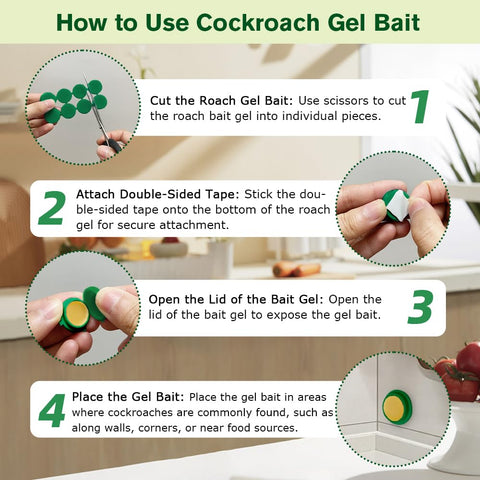 How to Use Cockroach Gel Bait

Cut the Roach Gel Bait: Use scissors to cut the roach bait gel into individual pieces. 1

2 Attach Double-Sided Tape: Stick the double-sided tape onto the bottom of the roach gel for secure attachment.

Open the Lid of the Bait Gel: Open the lid of the bait gel to expose the gel bait. 3

4 Place the Gel Bait: Place the gel bait in areas where cockroaches are commonly found, such as along walls, corners, or near food sources.