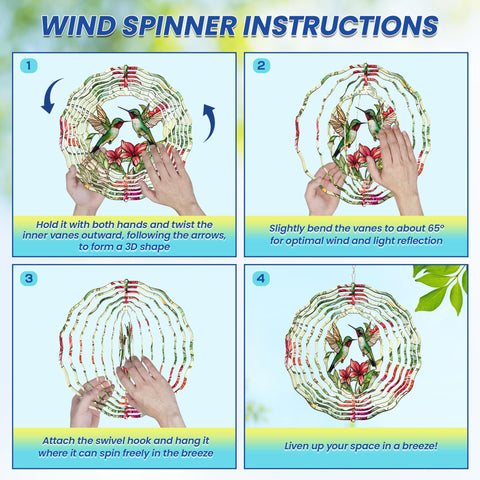 WIND SPINNER INSTRUCTIONS

1

Hold it with both hands and twist the inner vanes outward, following the arrows, to form a 3D shape

2

Slightly bend the vanes to about 65° for optimal wind and light reflection

3

Attach the swivel hook and hang it where it can spin freely in the breeze

4

Liven up your space in a breeze!