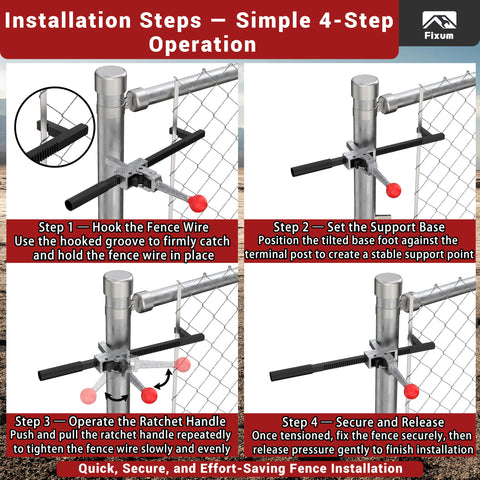 Installation Steps — Simple 4-Step Operation

Fixum

Step 1 — Hook the Fence Wire
Use the hooked groove to firmly catch and hold the fence wire in place

Step 2 — Set the Support Base
Position the tilted base foot against the terminal post to create a stable support point

Step 3 — Operate the Ratchet Handle
Push and pull the ratchet handle repeatedly to tighten the fence wire slowly and evenly

Step 4 — Secure and Release
Once tensioned, fix the fence securely, then release pressure gently to finish installation

Quick, Secure, and Effort-Saving Fence Installation