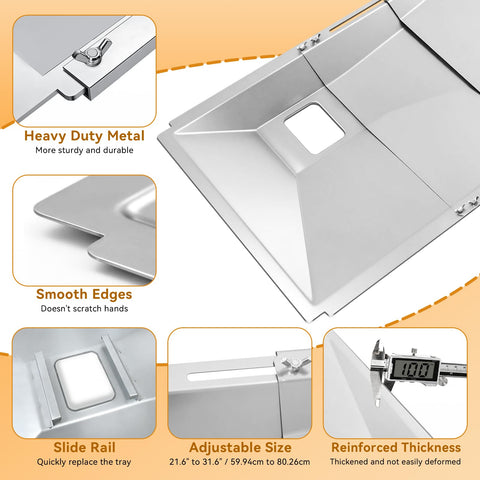 Heavy Duty Metal
More sturdy and durable

Smooth Edges
Doesn't scratch hands

1.00

Slide Rail
Quickly replace the tray

Adjustable Size
21.6" to 31.6" / 59.94cm to 80.26cm

Reinforced Thickness
Thickened and not easily deformed