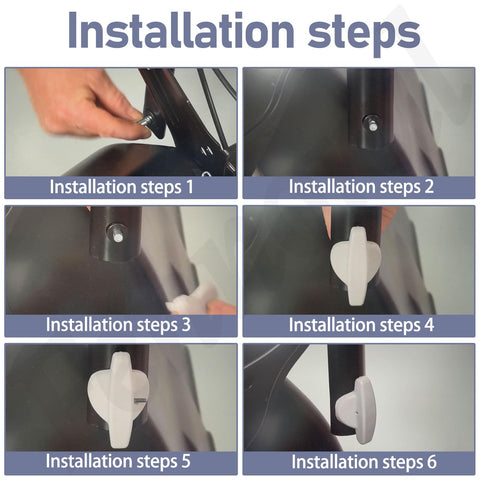 Installation steps

Installation steps 1

Installation steps 2

Installation steps 3

Installation steps 4

Installation steps 5

Installation steps 6