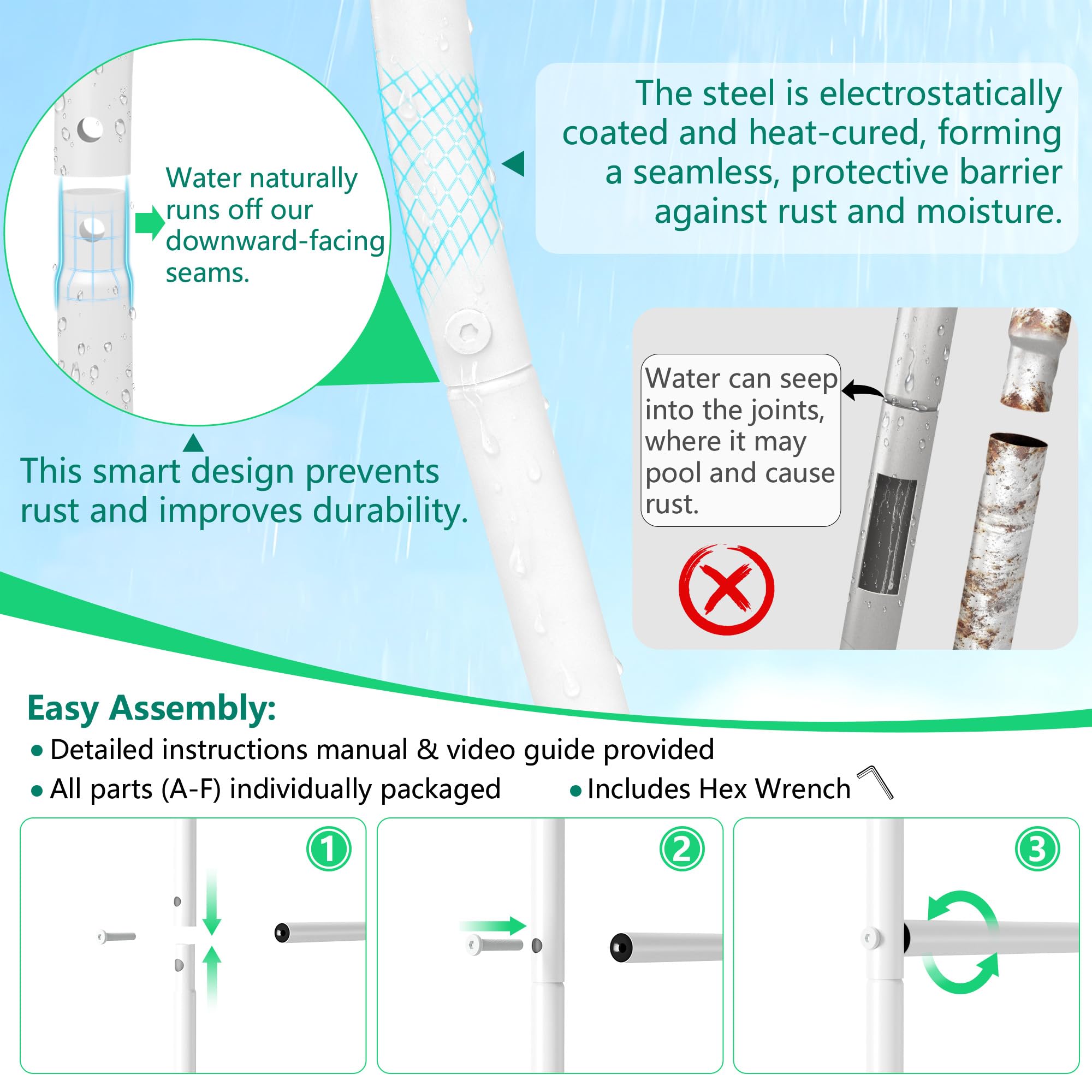 Water naturally runs off our downward-facing seams.

The steel is electrostatically coated and heat-cured, forming a seamless, protective barrier against rust and moisture.

This smart design prevents rust and improves durability.

Water can seep into the joints, where it may pool and cause rust.

Easy Assembly:
• Detailed instructions manual & video guide provided
• All parts (A-F) individually packaged
• Includes Hex Wrench

1

2

3