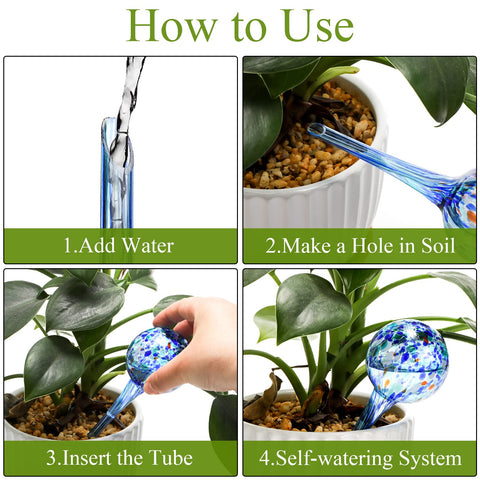 How to Use

1.Add Water

2.Make a Hole in Soil

3.Insert the Tube

4.Self-watering System