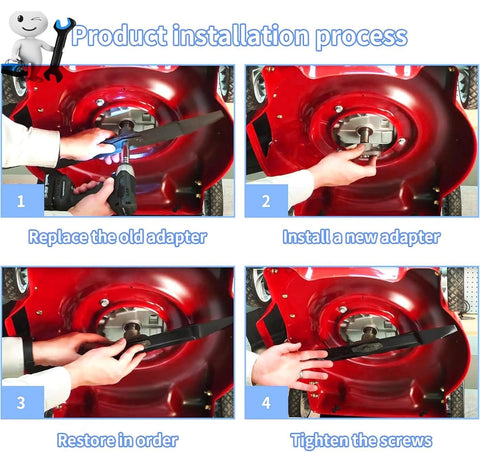 Product installation process

1

Replace the old adapter

2

Install a new adapter

3

Restore in order

4

Tighten the screws