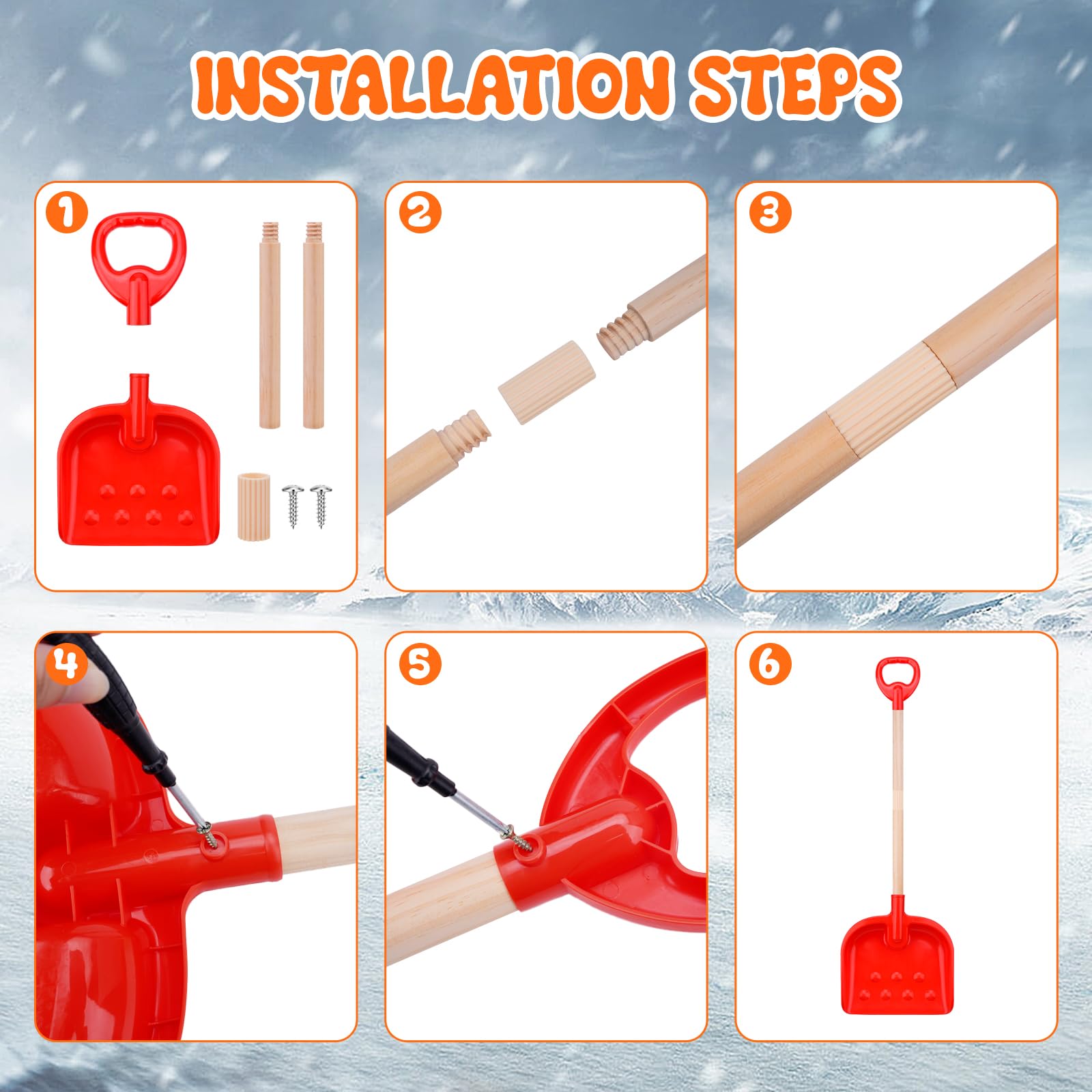 INSTALLATION STEPS

1

2

3

4

5

6