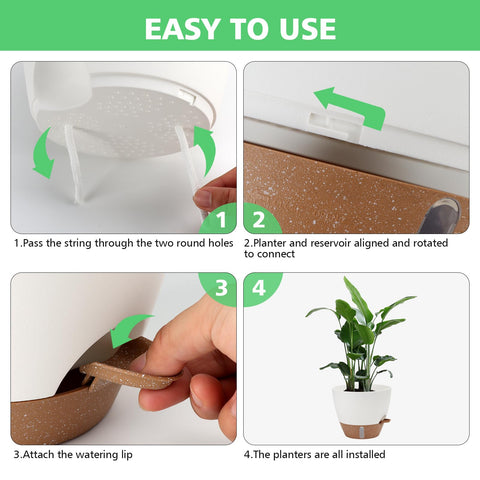 EASY TO USE

1

1.Pass the string through the two round holes

2

2.Planter and reservoir aligned and rotated to connect

3

3.Attach the watering lip

4

4.The planters are all installed