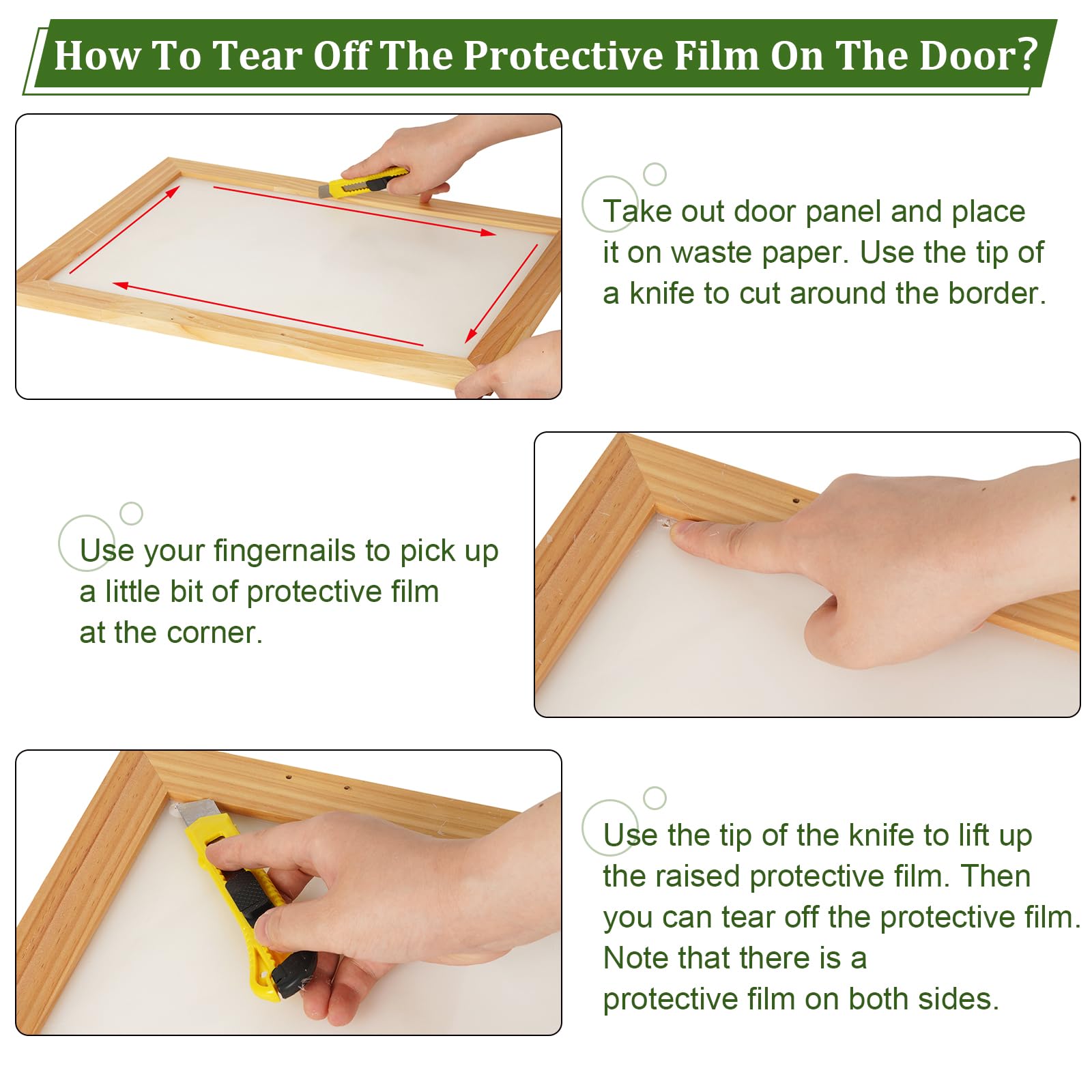 How To Tear Off The Protective Film On The Door?

Take out door panel and place it on waste paper. Use the tip of a knife to cut around the border.

Use your fingernails to pick up a little bit of protective film at the corner.

Use the tip of the knife to lift up the raised protective film. Then you can tear off the protective film. Note that there is a protective film on both sides.