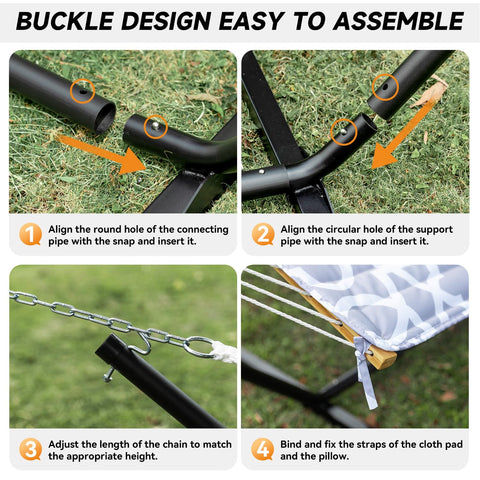 BUCKLE DESIGN EASY TO ASSEMBLE

1 Align the round hole of the connecting pipe with the snap and insert it.

2 Align the circular hole of the support pipe with the snap and insert it.

3 Adjust the length of the chain to match the appropriate height.

4 Bind and fix the straps of the cloth pad and the pillow.