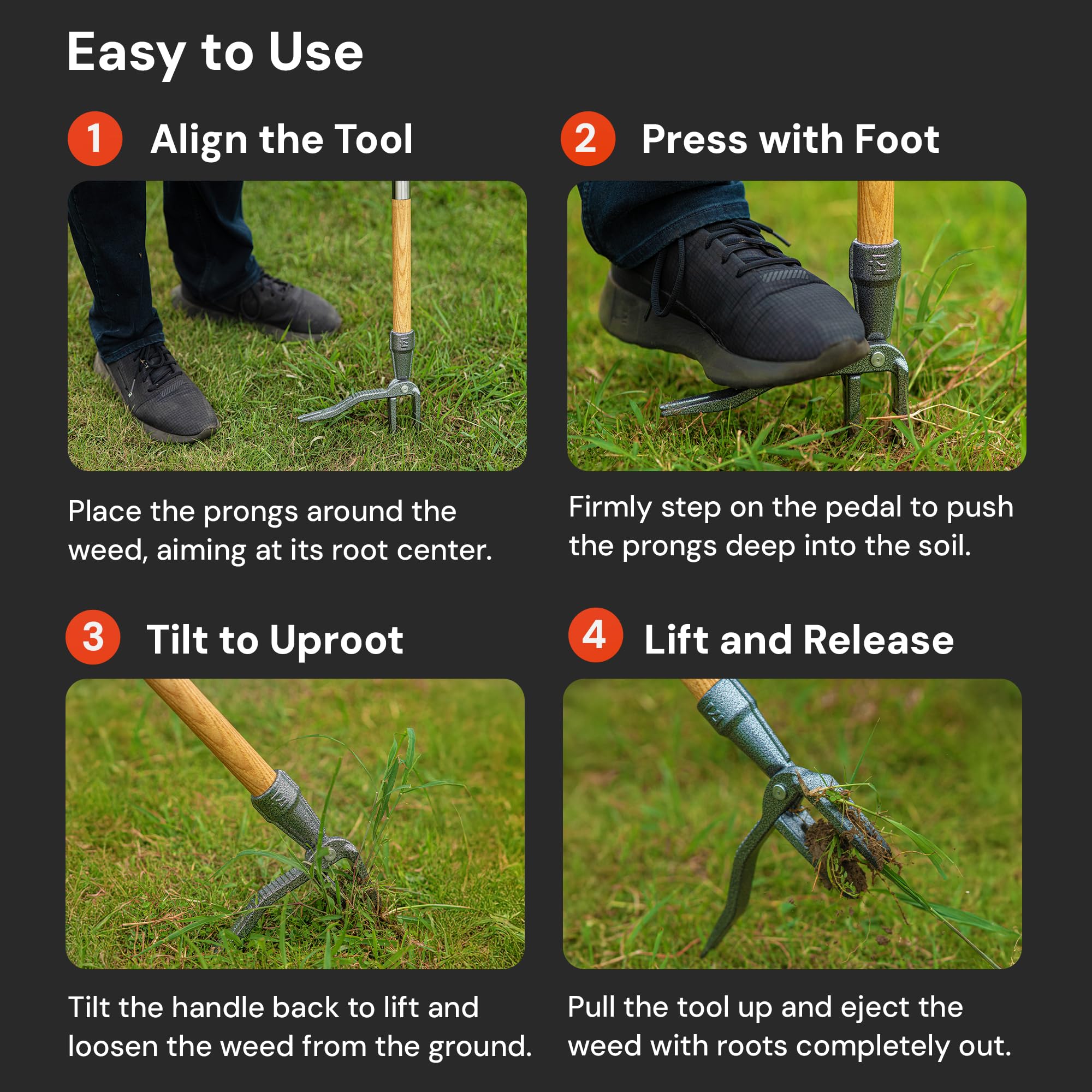 Easy to Use

1 Align the Tool

Place the prongs around the weed, aiming at its root center.

2 Press with Foot

Firmly step on the pedal to push the prongs deep into the soil.

3 Tilt to Uproot

Tilt the handle back to lift and loosen the weed from the ground.

4 Lift and Release

Pull the tool up and eject the weed with roots completely out.