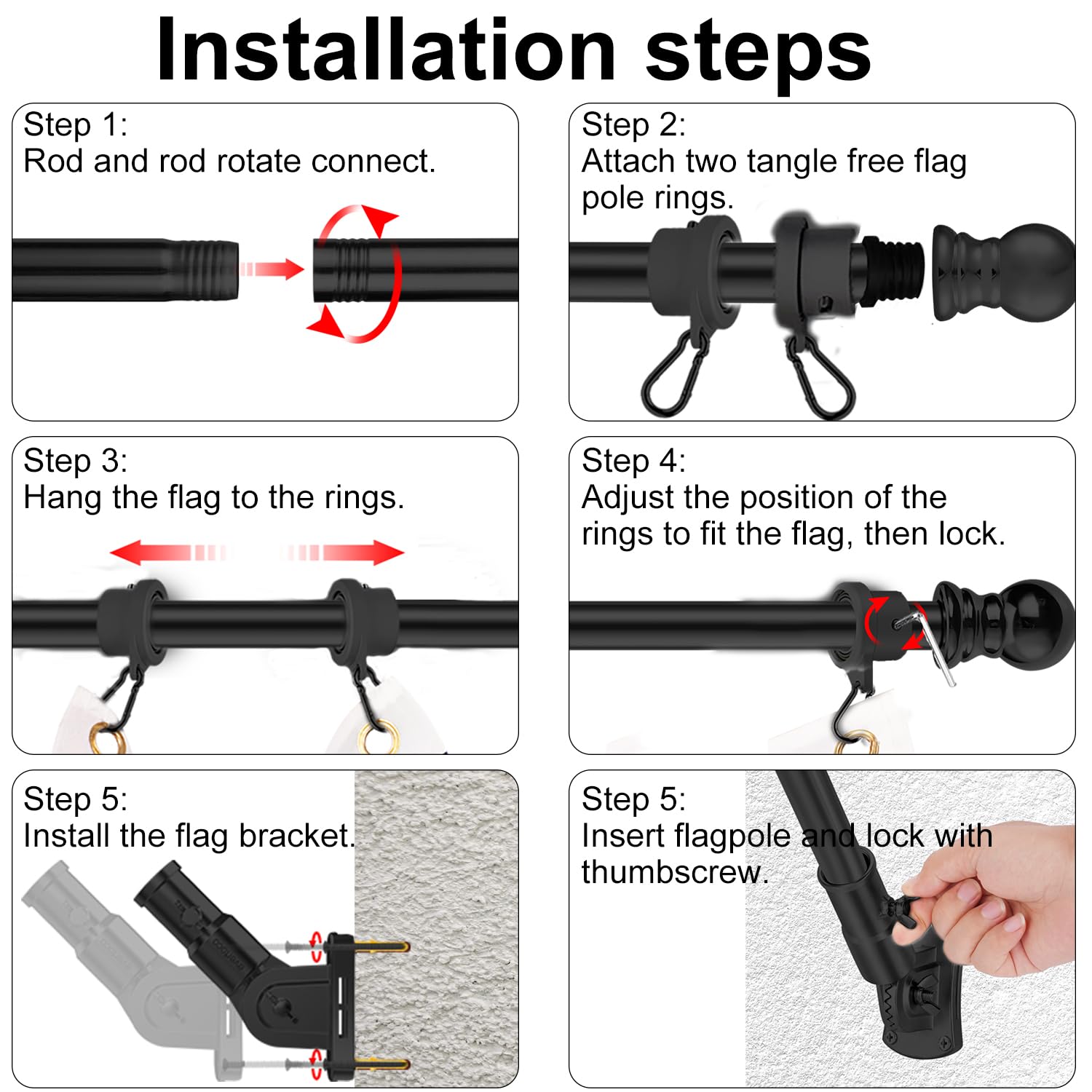 Installation steps

Step 1:
Rod and rod rotate connect.

Step 2:
Attach two tangle free flag pole rings.

Step 3:
Hang the flag to the rings.

Step 4:
Adjust the position of the rings to fit the flag, then lock.

Step 5:
Install the flag bracket.

Step 5:
Insert flagpole and lock with thumbscrew.