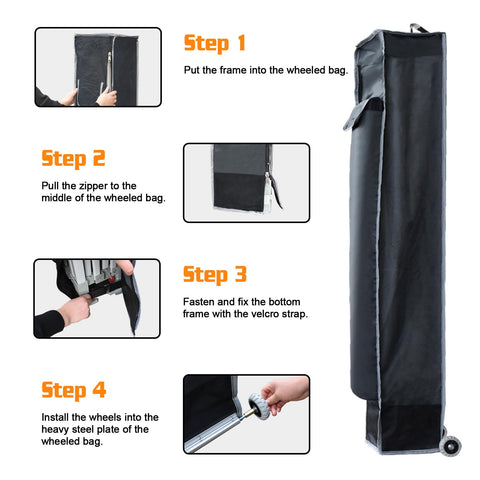 Step 1

Put the frame into the wheeled bag.

Step 2

Pull the zipper to the middle of the wheeled bag.

Step 3

Fasten and fix the bottom frame with the velcro strap.

Step 4

Install the wheels into the heavy steel plate of the wheeled bag.