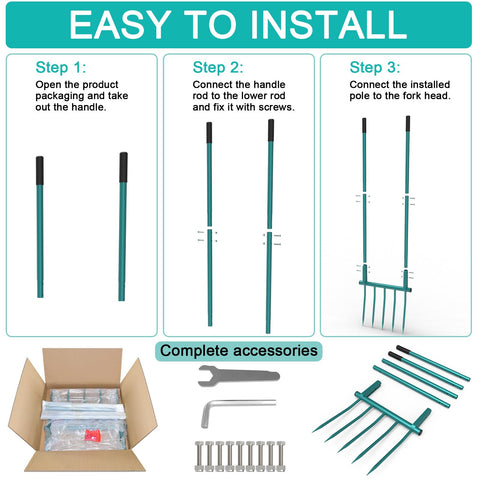 EASY TO INSTALL

Step 1:
Open the product packaging and take out the handle.

Step 2:
Connect the handle rod to the lower rod and fix it with screws.

Step 3:
Connect the installed pole to the fork head.

Complete accessories