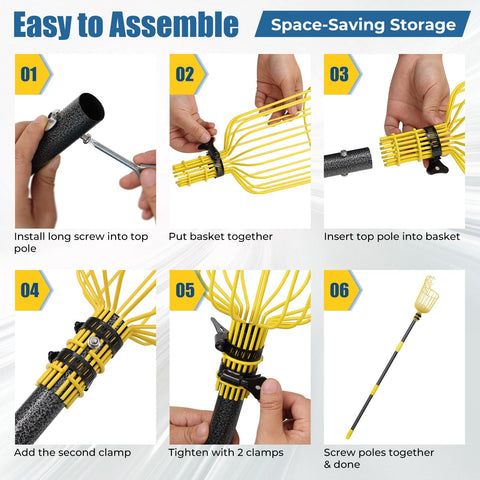 Easy to Assemble

Space-Saving Storage

01

Install long screw into top pole

02

Put basket together

03

Insert top pole into basket

04

Add the second clamp

05

Tighten with 2 clamps

06

Screw poles together & done