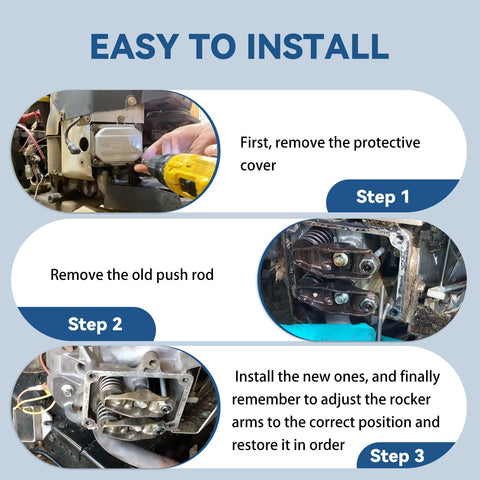 EASY TO INSTALL

First, remove the protective cover

Step 1

Remove the old push rod

Step 2

Install the new ones, and finally remember to adjust the rocker arms to the correct position and restore it in order

Step 3