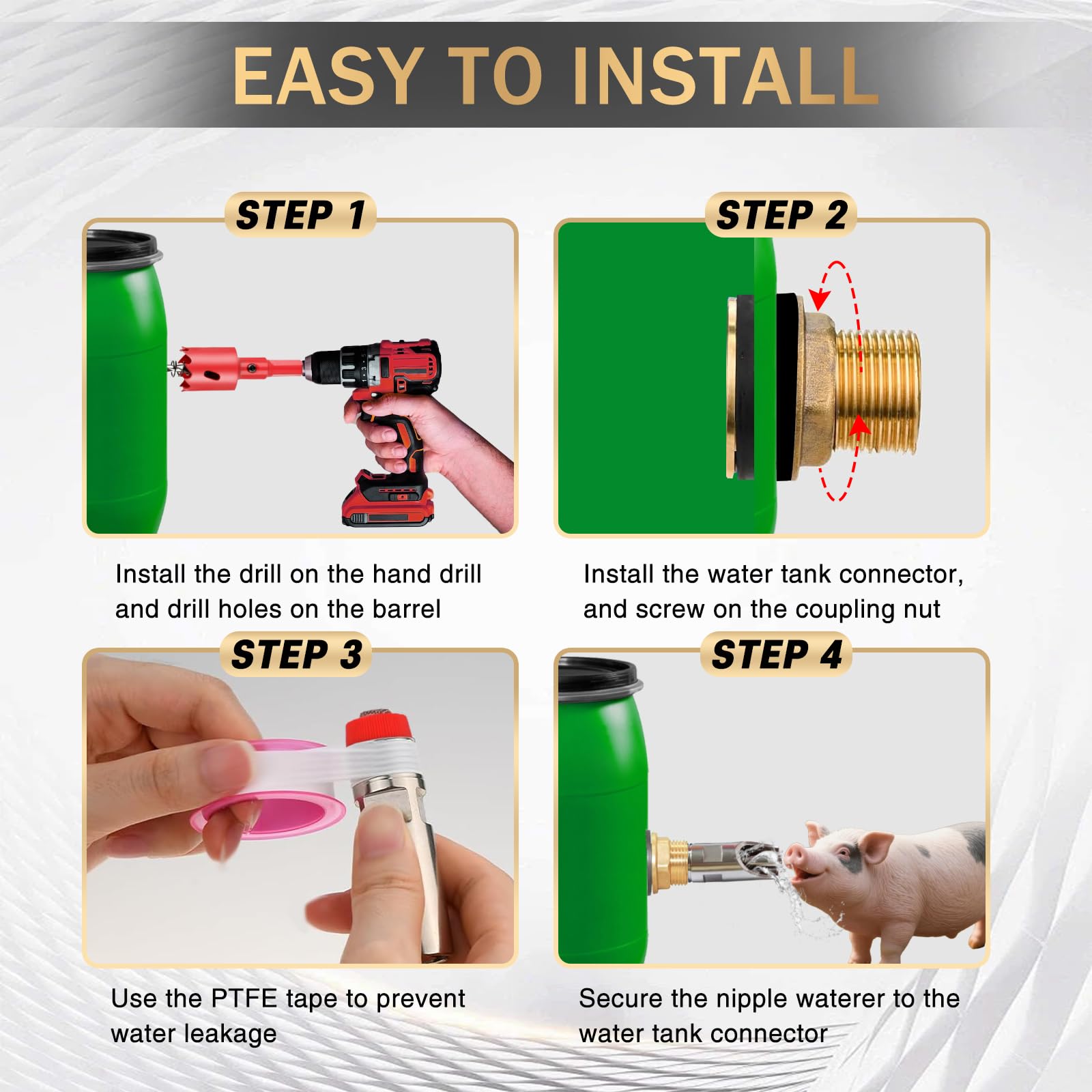 EASY TO INSTALL

STEP 1

Install the drill on the hand drill and drill holes on the barrel

STEP 2

Install the water tank connector, and screw on the coupling nut

STEP 3

Use the PTFE tape to prevent water leakage

STEP 4

Secure the nipple waterer to the water tank connector