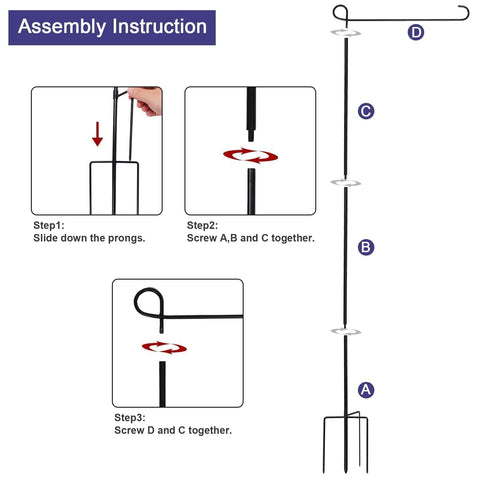 Assembly Instruction

Step1:
Slide down the prongs.

Step2:
Screw A,B and C together.

Step3:
Screw D and C together.

D

C

B

A