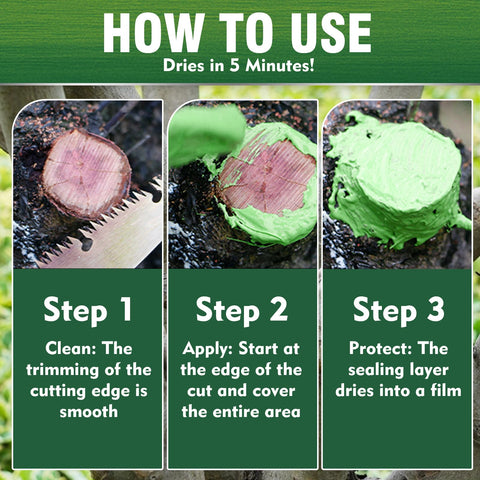 HOW TO USE
Dries in 5 Minutes!

Step 1
Clean: The trimming of the cutting edge is smooth

Step 2
Apply: Start at the edge of the cut and cover the entire area

Step 3
Protect: The sealing layer dries into a film