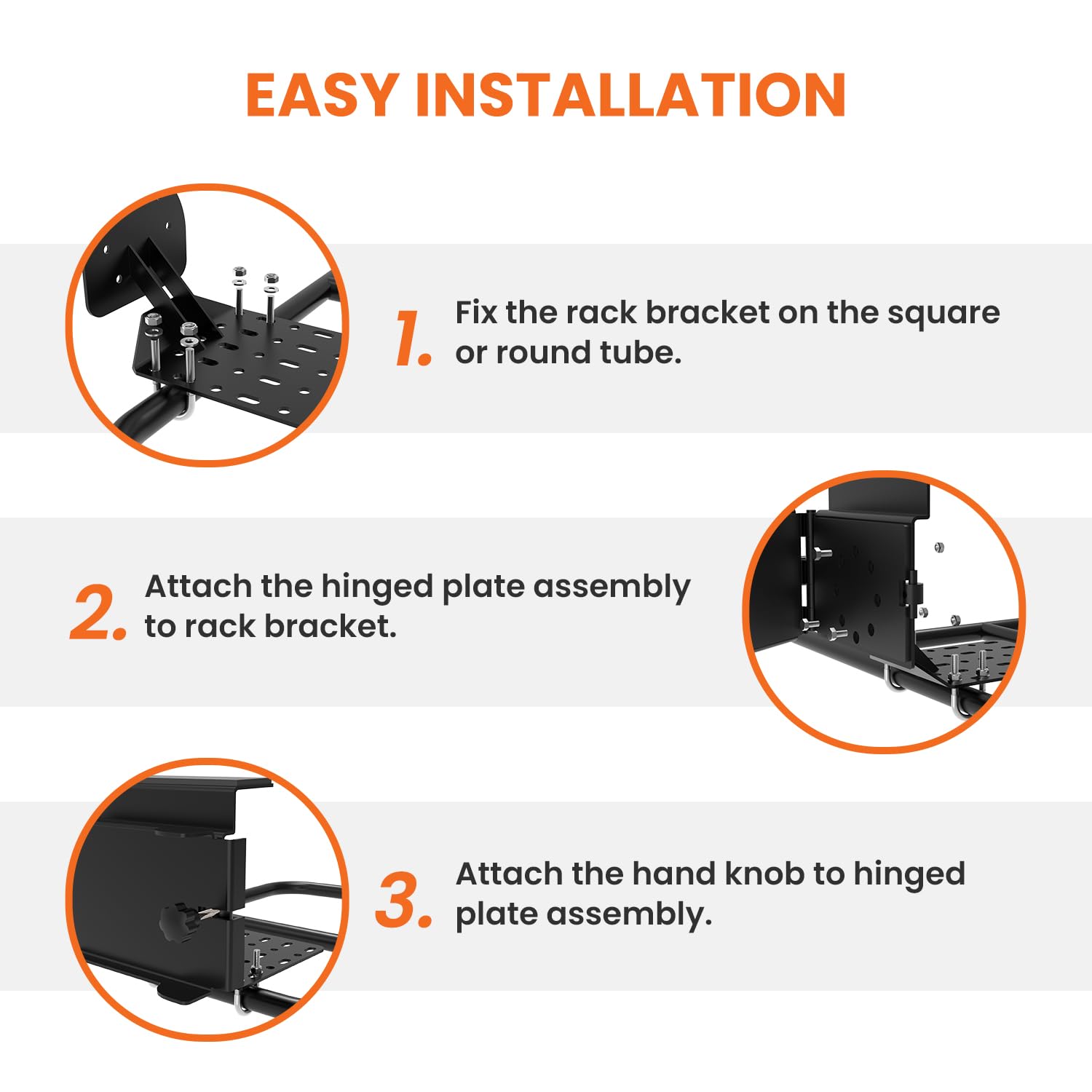 EASY INSTALLATION

1. Fix the rack bracket on the square or round tube.

2. Attach the hinged plate assembly to rack bracket.

3. Attach the hand knob to hinged plate assembly.