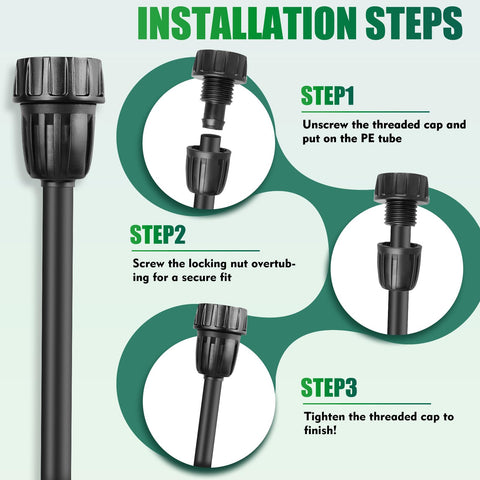 INSTALLATION STEPS

STEP1

Unscrew the threaded cap and put on the PE tube

STEP2

Screw the locking nut overtubing for a secure fit

STEP3

Tighten the threaded cap to finish!