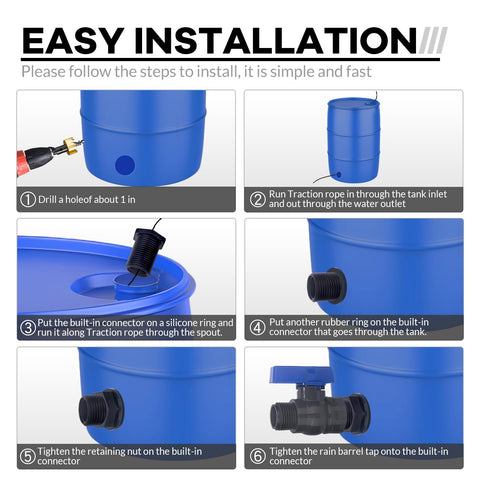 EASY INSTALLATION

Please follow the steps to install, it is simple and fast

① Drill a holeof about 1 in

② Run Traction rope in through the tank inlet and out through the water outlet

③ Put the built-in connector on a silicone ring and run it along Traction rope through the spout.

④ Put another rubber ring on the built-in connector that goes through the tank.

⑤ Tighten the retaining nut on the built-in connector

⑥ Tighten the rain barrel tap onto the built-in connector