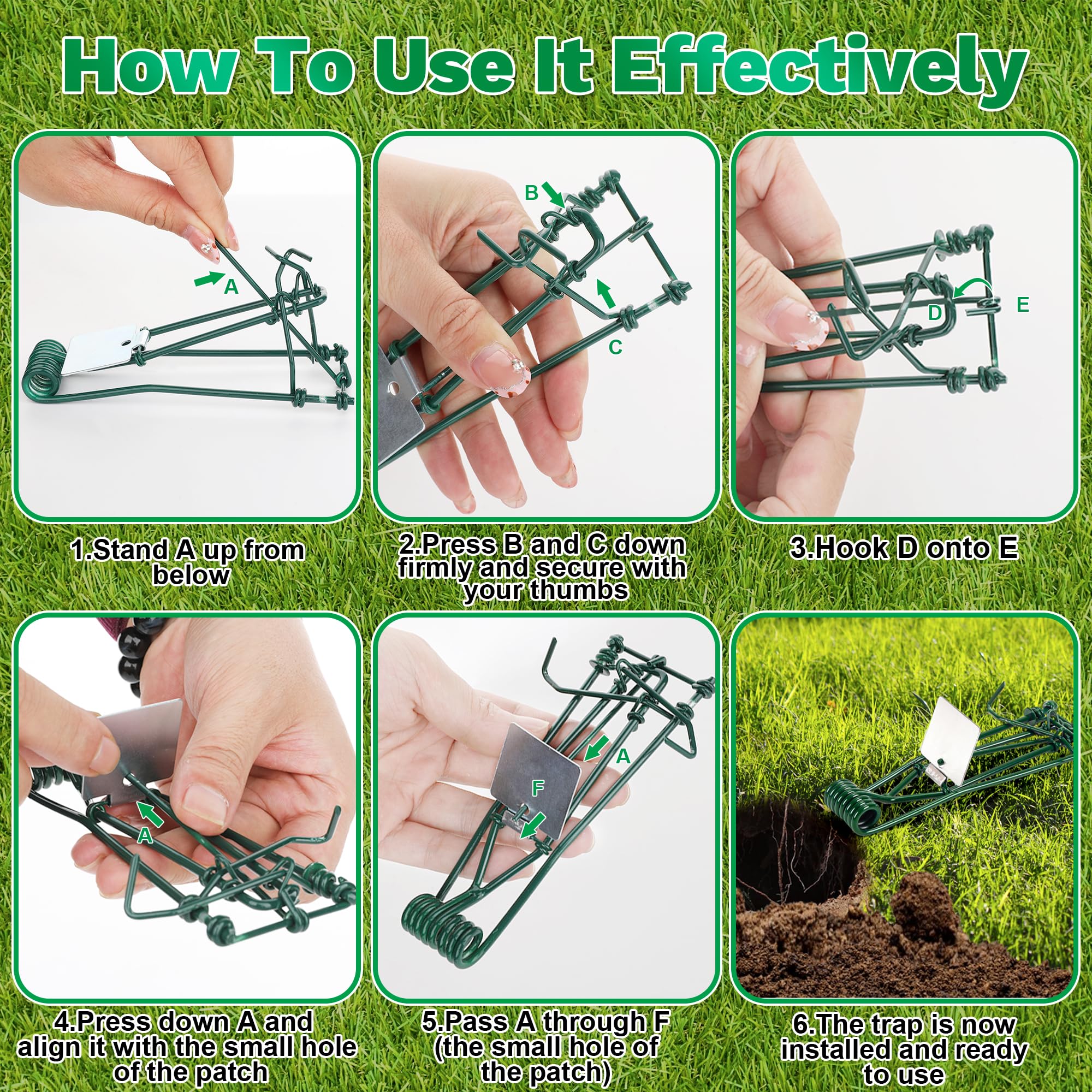 How To Use It Effectively

A

1.Stand A up from below

B

C

2.Press B and C down firmly and secure with your thumbs

D

E

3.Hook D onto E

A

4.Press down A and align it with the small hole of the patch

A

F

5.Pass A through F (the small hole of the patch)

6.The trap is now installed and ready to use