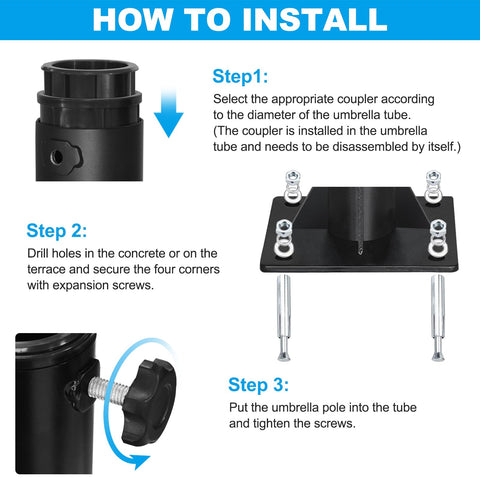 HOW TO INSTALL

Step1:

Select the appropriate coupler according to the diameter of the umbrella tube. (The coupler is installed in the umbrella tube and needs to be disassembled by itself.)

Step 2:

Drill holes in the concrete or on the terrace and secure the four corners with expansion screws.

Step 3:

Put the umbrella pole into the tube and tighten the screws.