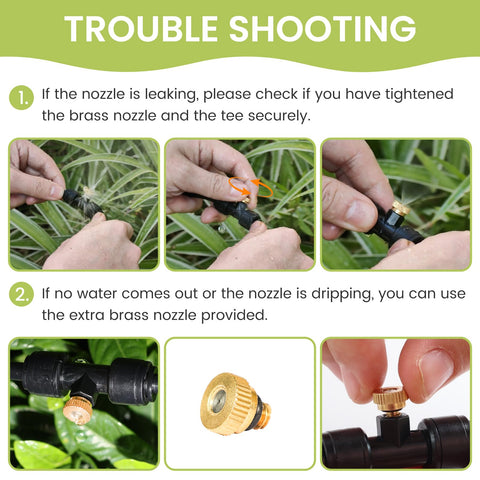 TROUBLE SHOOTING

1. If the nozzle is leaking, please check if you have tightened the brass nozzle and the tee securely.

2. If no water comes out or the nozzle is dripping, you can use the extra brass nozzle provided.