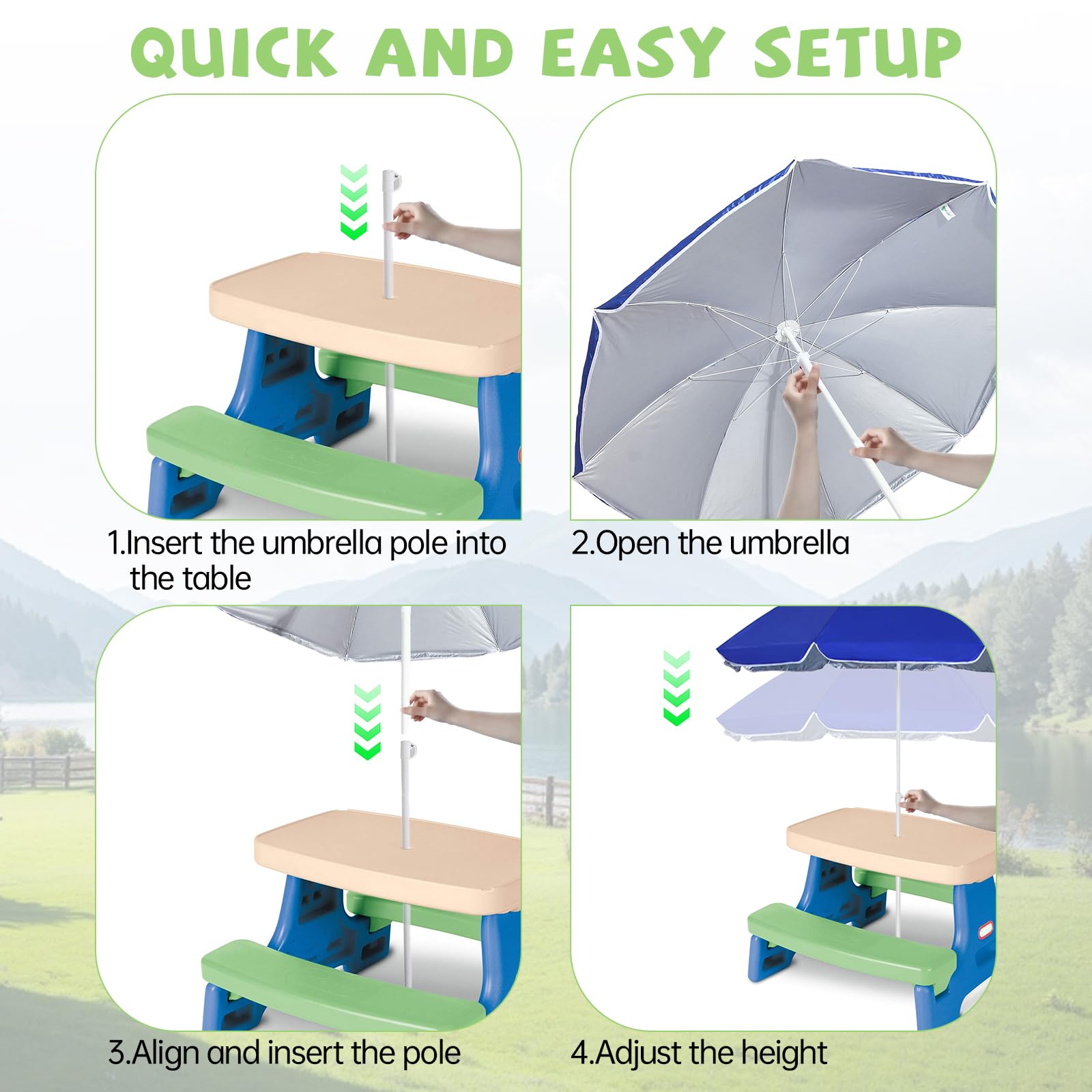 QUICK AND EASY SETUP

1.Insert the umbrella pole into the table

2.Open the umbrella

3.Align and insert the pole

4.Adjust the height