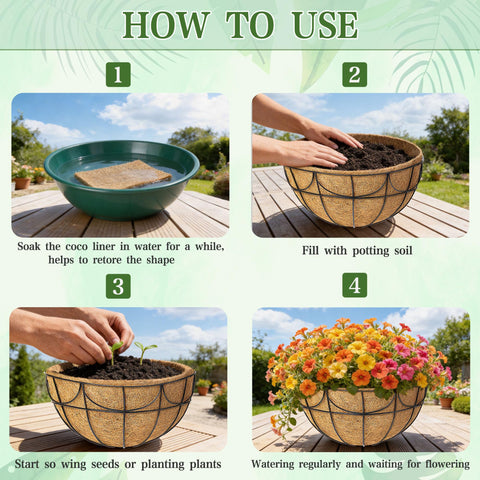 HOW TO USE

1

Soak the coco liner in water for a while, helps to retore the shape

2

Fill with potting soil

3

Start so wing seeds or planting plants

4

Watering regularly and waiting for flowering