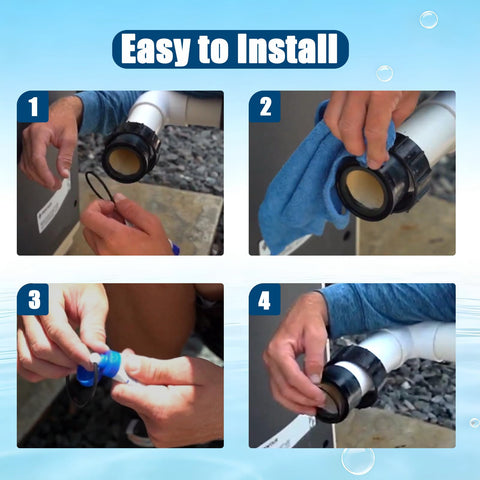 Easy to Install

1

2

3

4