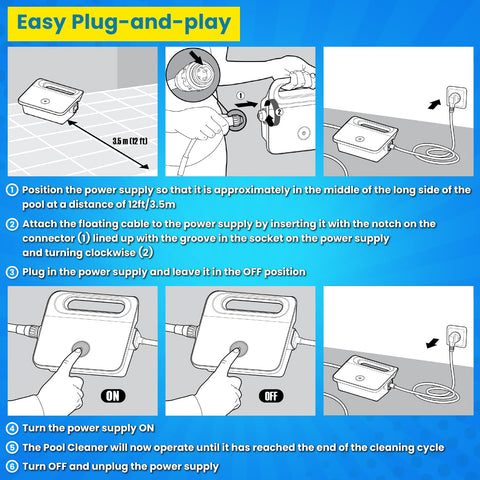 Easy Plug-and-play

3.5 m (12 ft)

1

2

① Position the power supply so that it is approximately in the middle of the long side of the pool at a distance of 12ft/3.5m

② Attach the floating cable to the power supply by inserting it with the notch on the connector (1) lined up with the groove in the socket on the power supply and turning clockwise (2)

③ Plug in the power supply and leave it in the OFF position

ON

OFF

④ Turn the power supply ON

⑤ The Pool Cleaner will now operate until it has reached the end of the cleaning cycle

⑥ Turn OFF and unplug the power supply