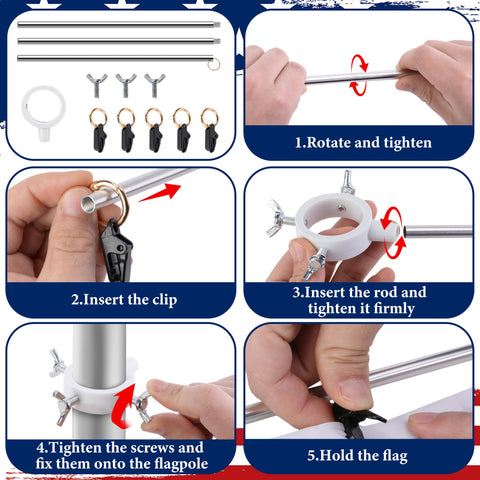 1.Rotate and tighten

2.Insert the clip

3.Insert the rod and tighten it firmly

4.Tighten the screws and fix them onto the flagpole

5.Hold the flag