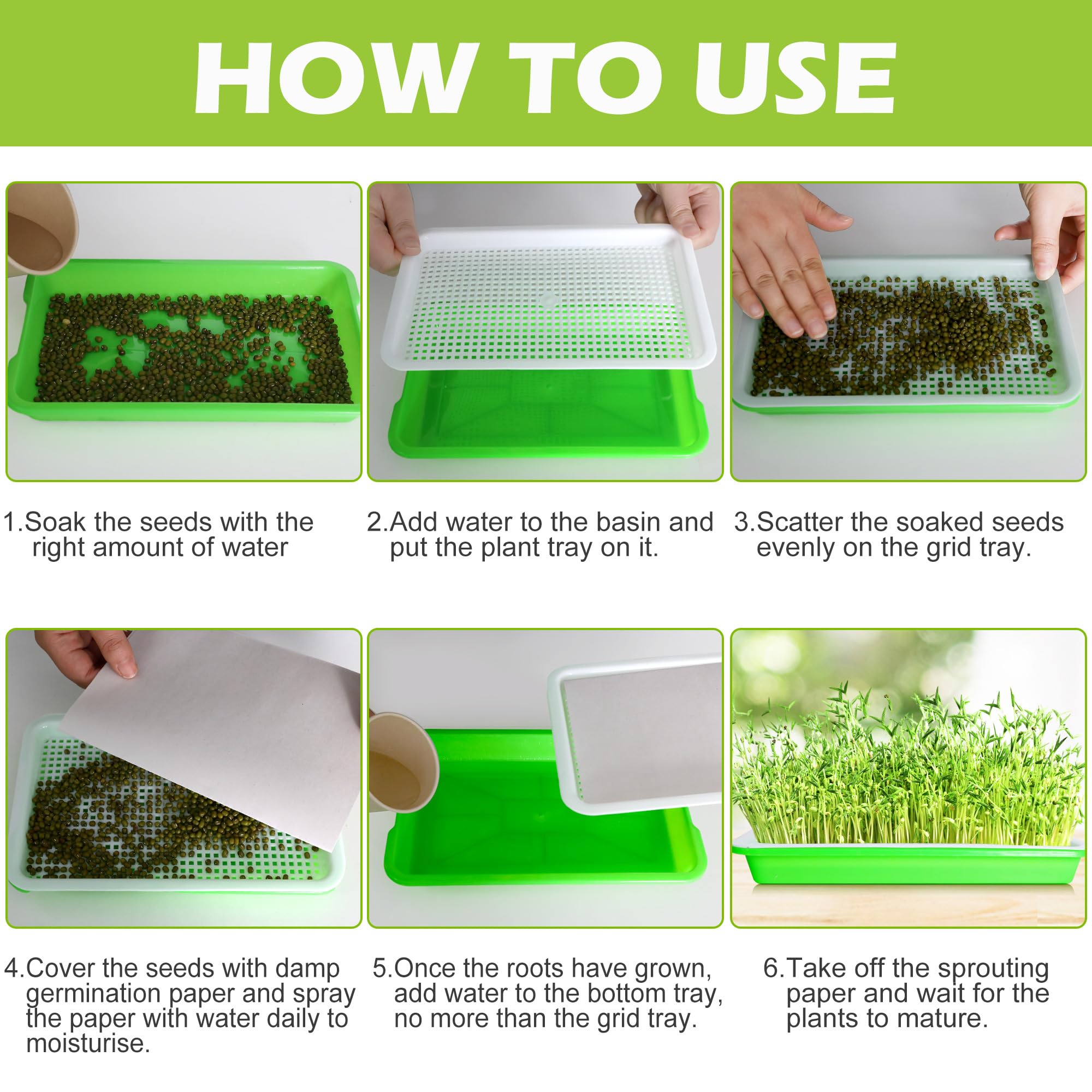 HOW TO USE

1.Soak the seeds with the right amount of water

2.Add water to the basin and put the plant tray on it.

3.Scatter the soaked seeds evenly on the grid tray.

4.Cover the seeds with damp germination paper and spray the paper with water daily to moisturise.

5.Once the roots have grown, add water to the bottom tray, no more than the grid tray.

6.Take off the sprouting paper and wait for the plants to mature.