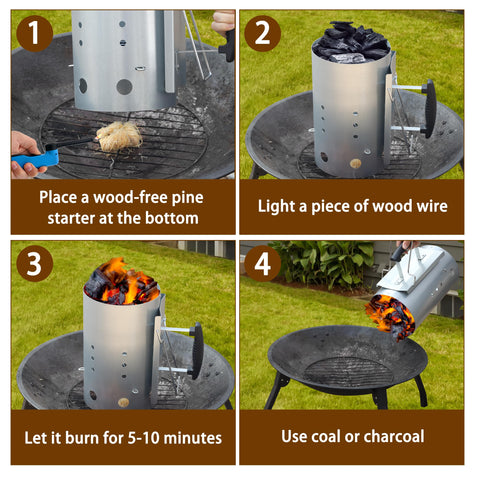 1

Place a wood-free pine starter at the bottom

2

Light a piece of wood wire

3

Let it burn for 5-10 minutes

4

Use coal or charcoal