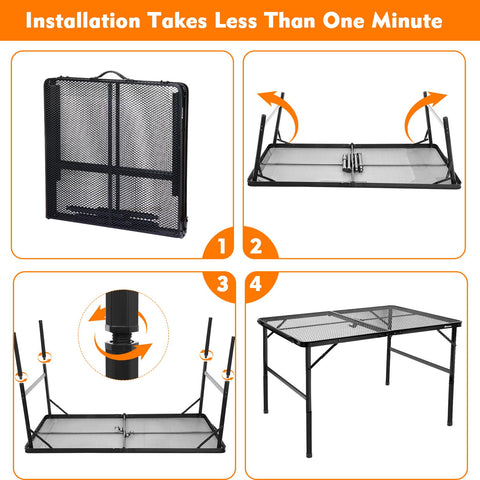 Installation Takes Less Than One Minute

1

2

3

4