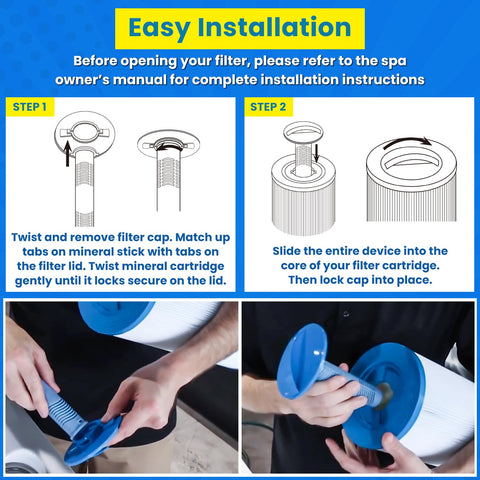 Easy Installation

Before opening your filter, please refer to the spa owner's manual for complete installation instructions

STEP 1

Twist and remove filter cap. Match up tabs on mineral stick with tabs on the filter lid. Twist mineral cartridge gently until it locks secure on the lid.

STEP 2

Slide the entire device into the core of your filter cartridge. Then lock cap into place.