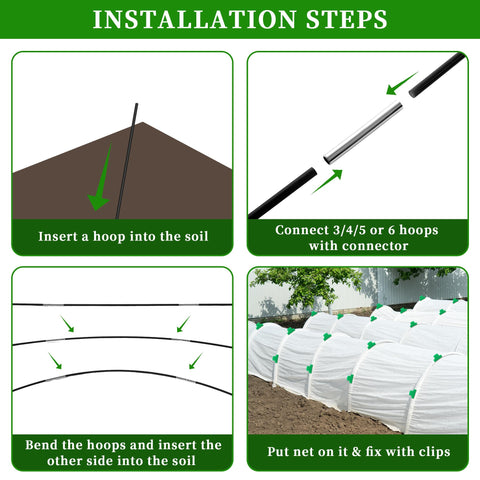 INSTALLATION STEPS

Insert a hoop into the soil

Connect 3/4/5 or 6 hoops with connector

Bend the hoops and insert the other side into the soil

Put net on it & fix with clips