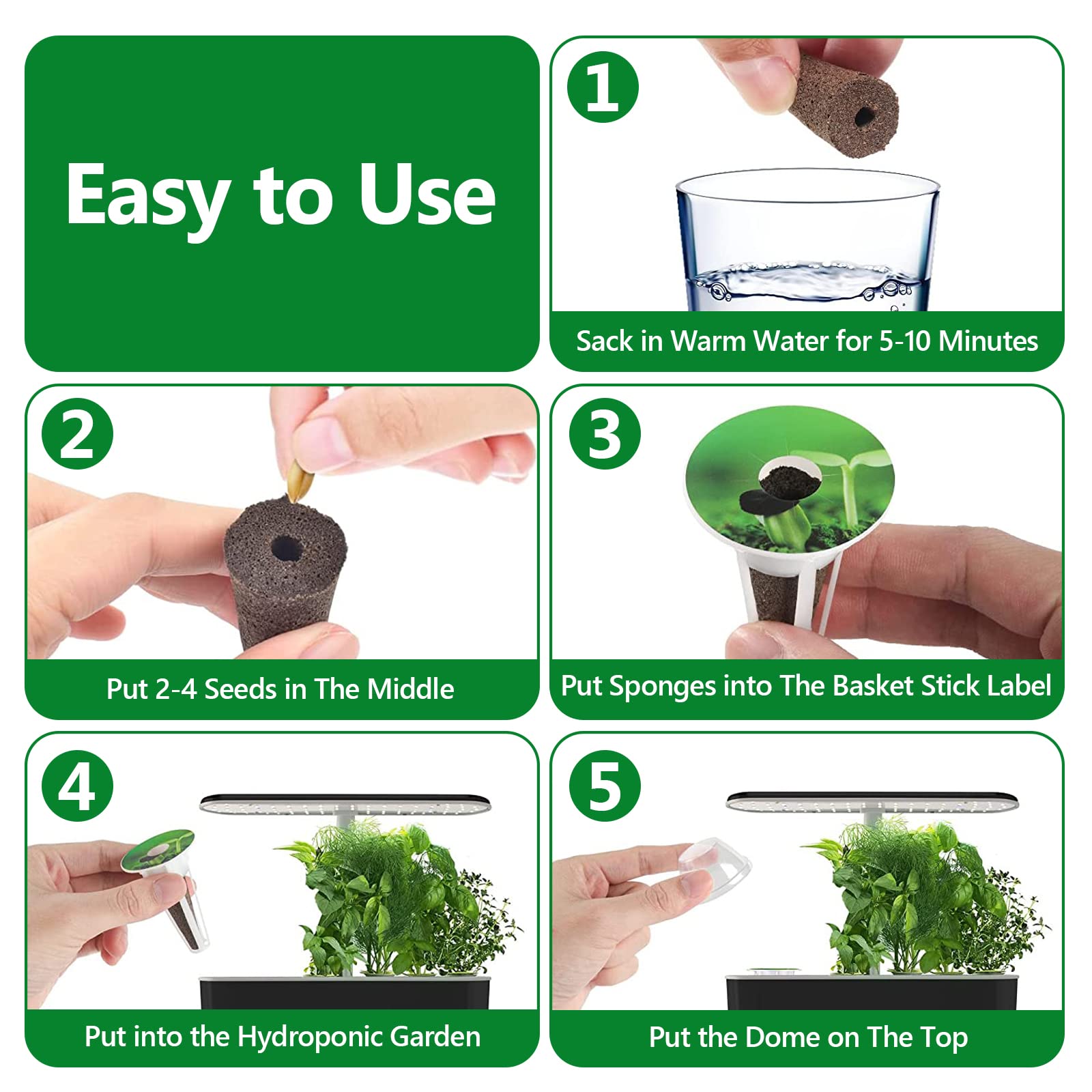 Easy to Use

1
Sack in Warm Water for 5-10 Minutes

2
Put 2-4 Seeds in The Middle

3
Put Sponges into The Basket Stick Label

4
Put into the Hydroponic Garden

5
Put the Dome on The Top