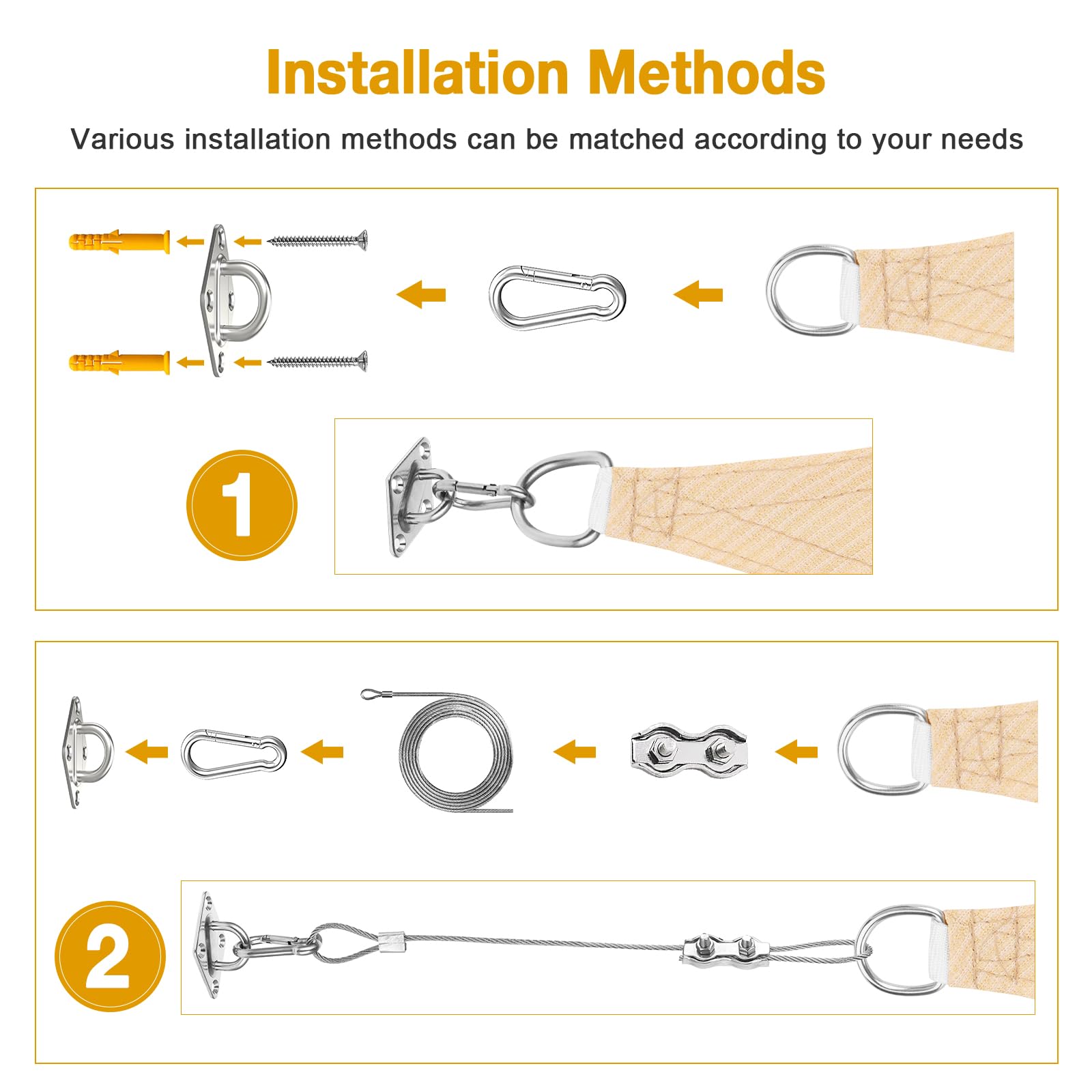 Installation Methods

Various installation methods can be matched according to your needs

1

2