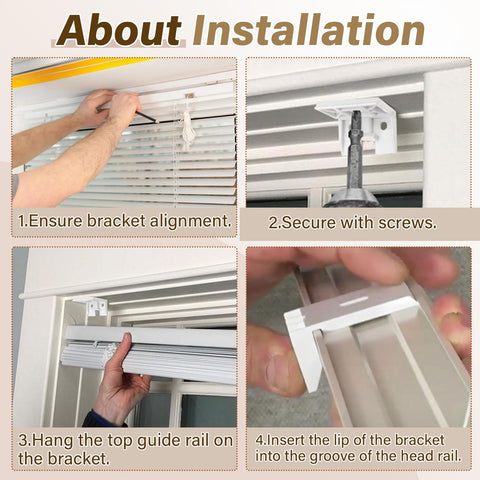 About Installation

1.Ensure bracket alignment.

2.Secure with screws.

3.Hang the top guide rail on the bracket.

4.Insert the lip of the bracket into the groove of the head rail.