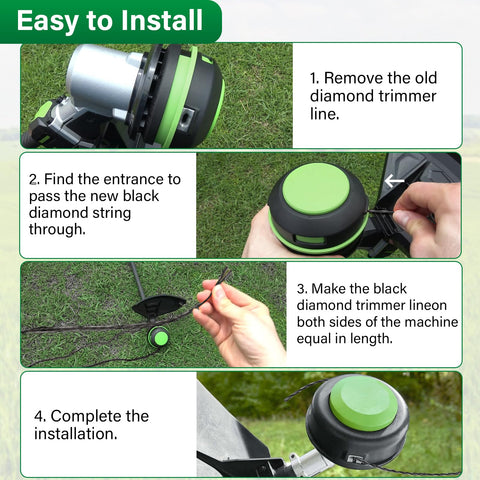 Easy to Install

1. Remove the old diamond trimmer line.

2. Find the entrance to pass the new black diamond string through.

3. Make the black diamond trimmer lineon both sides of the machine equal in length.

4. Complete the installation.