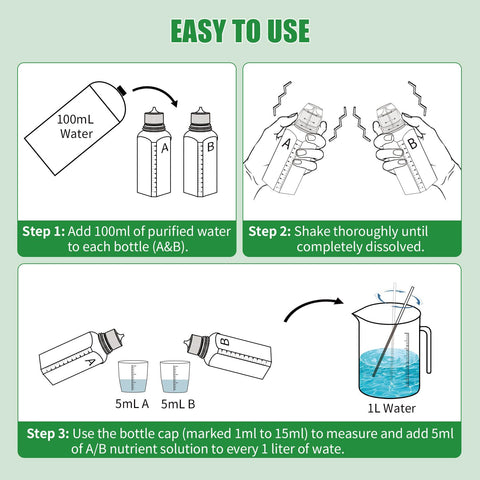 EASY TO USE

100mL Water

A

B

Step 1: Add 100ml of purified water to each bottle (A&B).

A

B

Step 2: Shake thoroughly until completely dissolved.

A

B

5mL A

5mL B

1L Water

Step 3: Use the bottle cap (marked 1ml to 15ml) to measure and add 5ml of A/B nutrient solution to every 1 liter of wate.