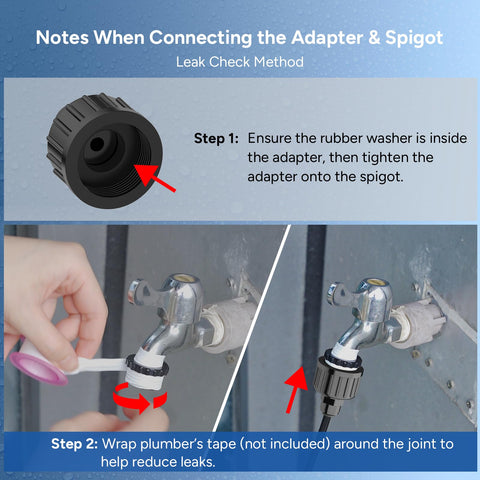 Notes When Connecting the Adapter & Spigot
Leak Check Method

Step 1: Ensure the rubber washer is inside the adapter, then tighten the adapter onto the spigot.

Step 2: Wrap plumber's tape (not included) around the joint to help reduce leaks.