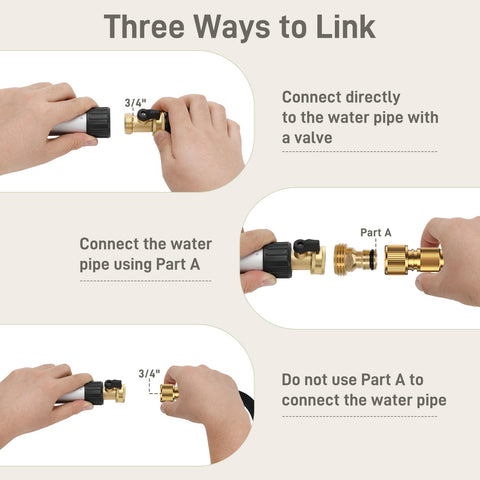 Three Ways to Link

3/4"

Connect directly to the water pipe with a valve

Connect the water pipe using Part A

Part A

3/4"

Do not use Part A to connect the water pipe