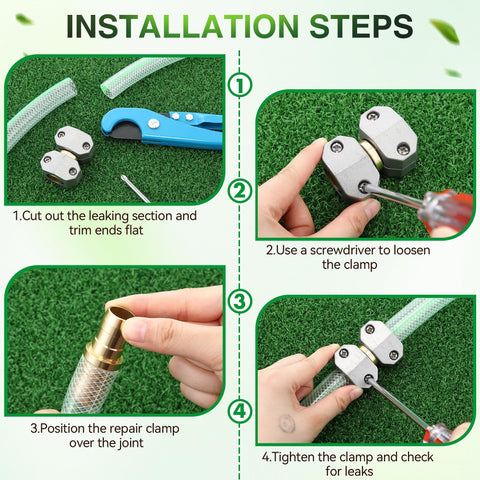 INSTALLATION STEPS

1

1.Cut out the leaking section and trim ends flat

2

2.Use a screwdriver to loosen the clamp

3

3.Position the repair clamp over the joint

4

4.Tighten the clamp and check for leaks