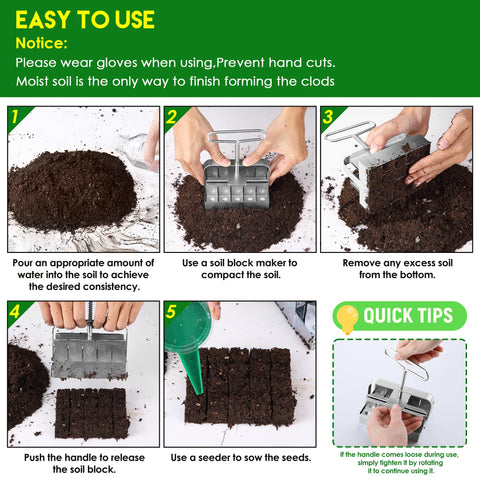 EASY TO USE

Notice:

Please wear gloves when using,Prevent hand cuts.

Moist soil is the only way to finish forming the clods

1

Pour an appropriate amount of water into the soil to achieve the desired consistency.

2

Use a soil block maker to compact the soil.

3

Remove any excess soil from the bottom.

4

Push the handle to release the soil block.

5

Use a seeder to sow the seeds.

QUICK TIPS

If the handle comes loose during use, simply tighten it by rotating it to continue using it.