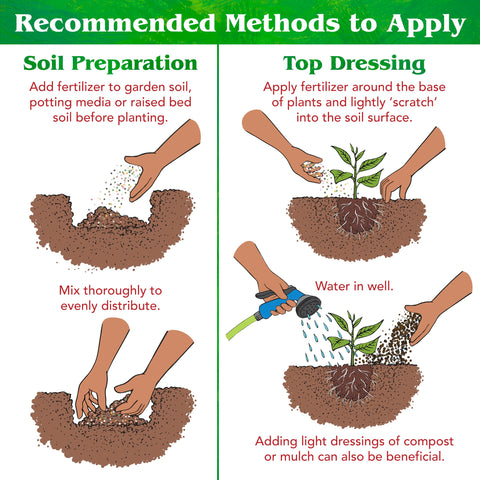 Recommended Methods to Apply

Soil Preparation

Add fertilizer to garden soil, potting media or raised bed soil before planting.

Mix thoroughly to evenly distribute.

Top Dressing

Apply fertilizer around the base of plants and lightly 'scratch' into the soil surface.

Water in well.

Adding light dressings of compost or mulch can also be beneficial.