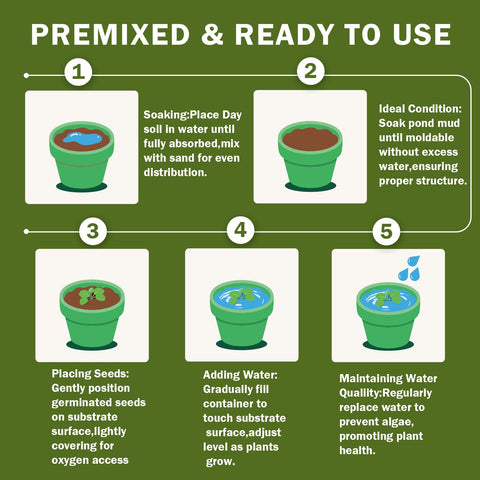 PREMIXED & READY TO USE

1

Soaking:Place Day soil in water until fully absorbed,mix with sand for even distribution.

2

Ideal Condition: Soak pond mud until moldable without excess water,ensuring proper structure.

3

Placing Seeds: Gently position germinated seeds on substrate surface,lightly covering for oxygen access

4

Adding Water: Gradually fill container to touch substrate surface,adjust level as plants grow.

5

Maintaining Water Quality:Regularly replace water to prevent algae, promoting plant health.